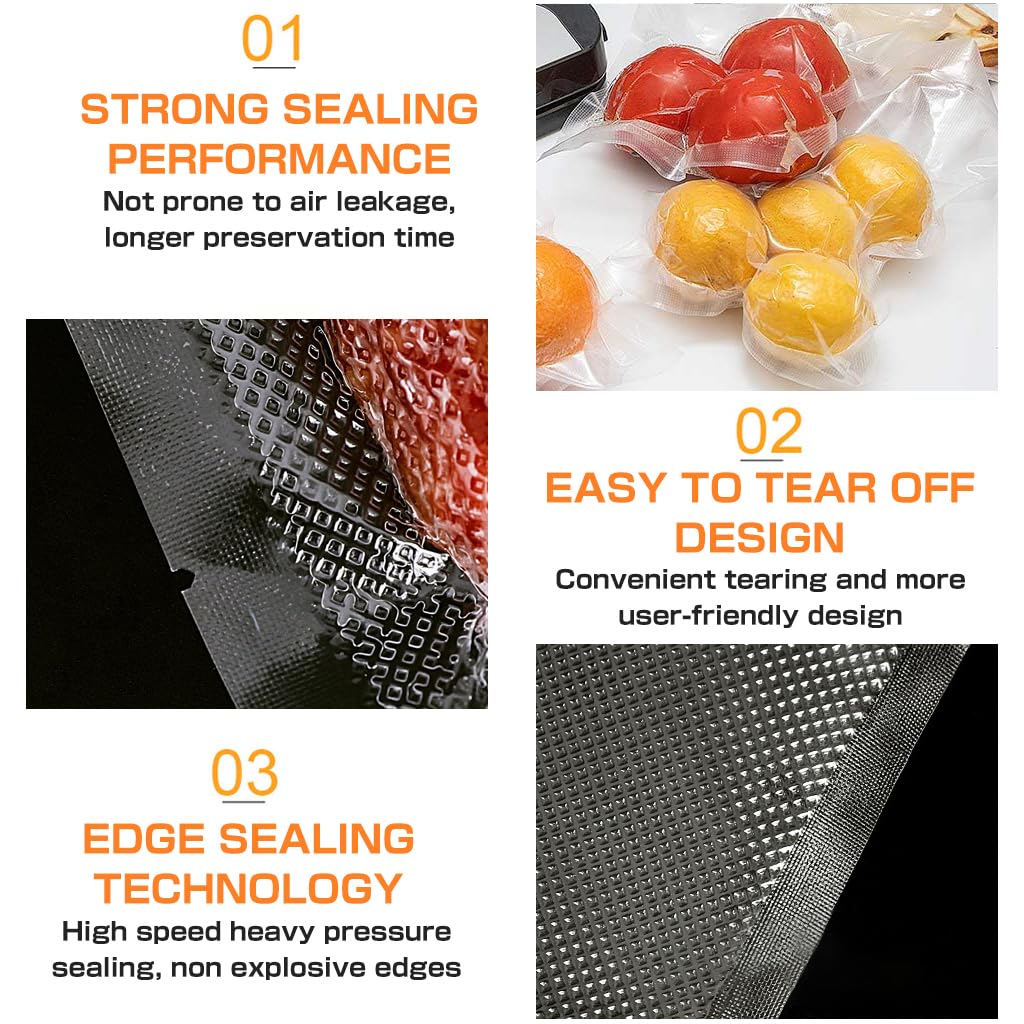 01

STRONG SEALING PERFORMANCE

Not prone to air leakage, longer preservation time

02

EASY TO TEAR OFF DESIGN

Convenient tearing and more user-friendly design

03

EDGE SEALING TECHNOLOGY

High speed heavy pressure sealing, non explosive edges